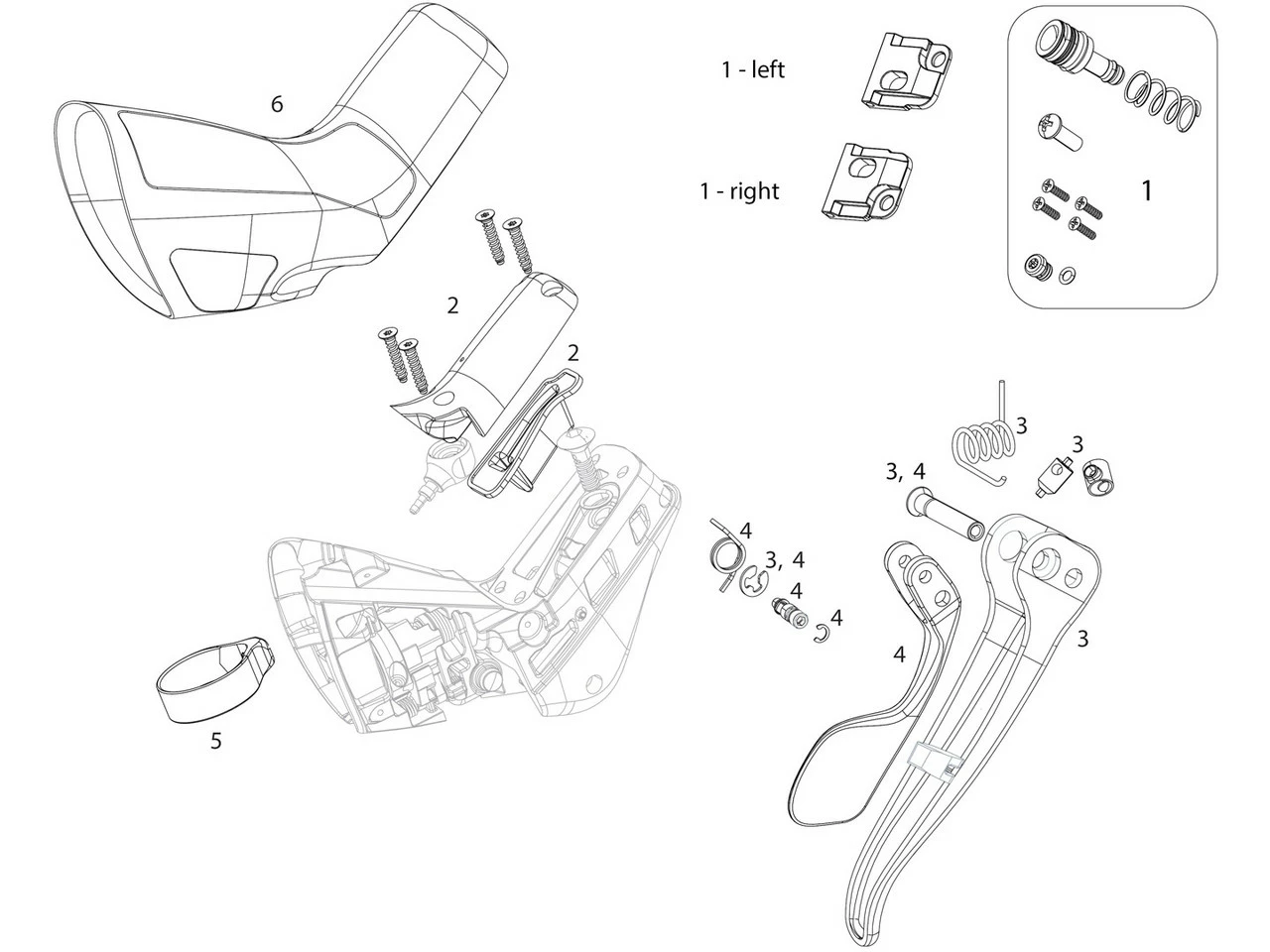 6

1 - left

1 - right

1

2

2

3

3

3, 4

4

3, 4

4

4

4

3

5