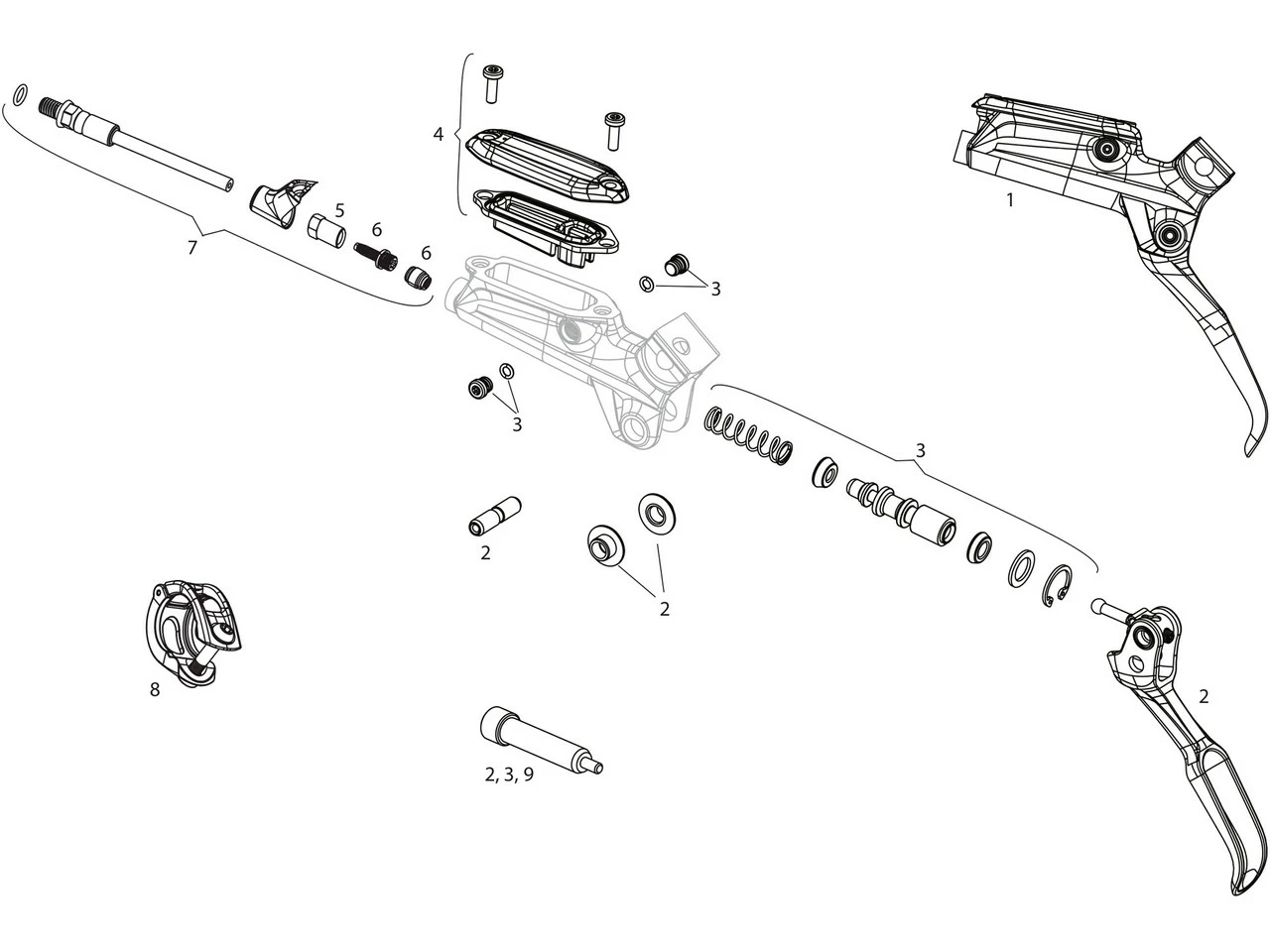 4

1

7

5

6

6

3

3

3

2

2

8

2

2, 3, 9